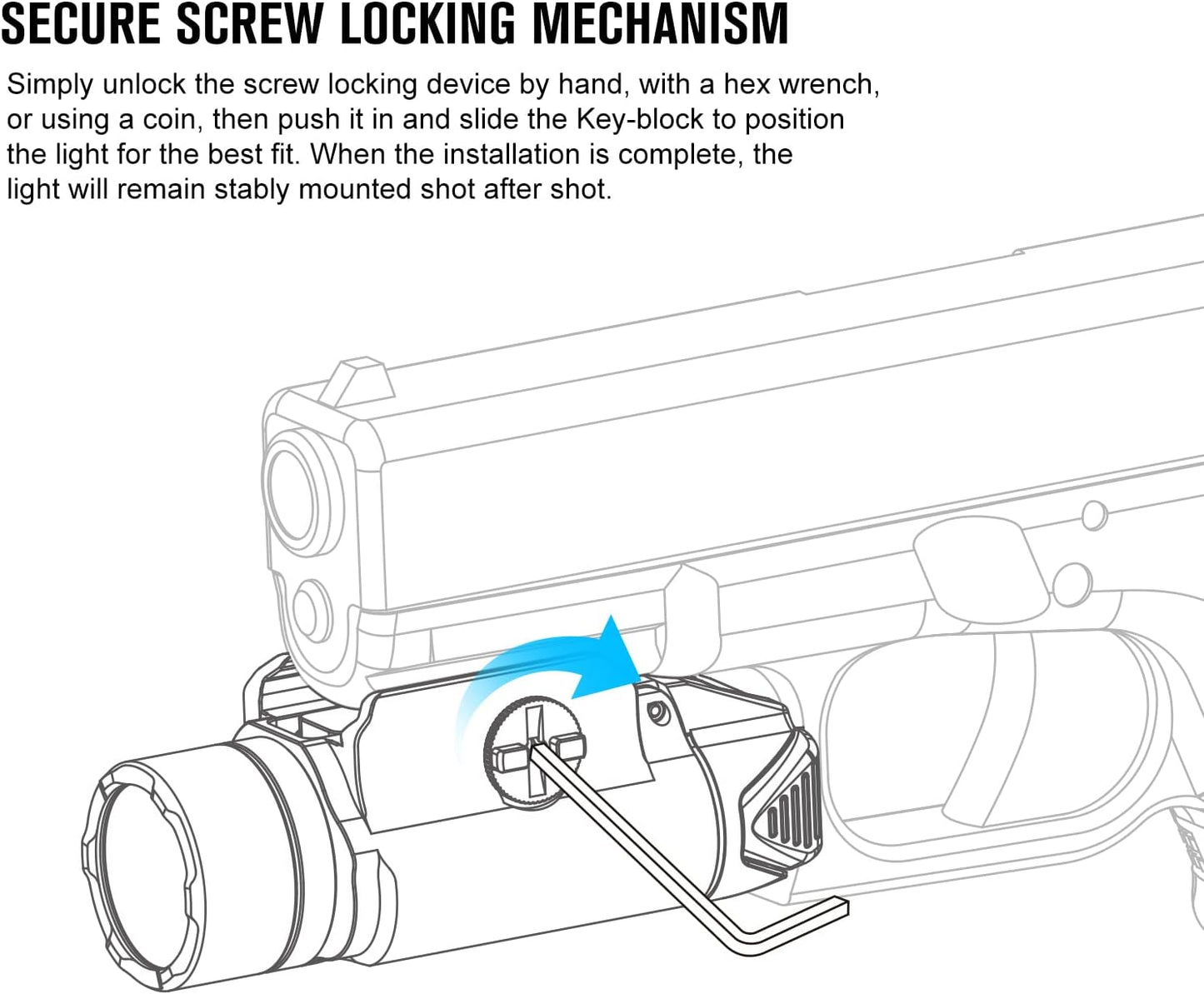 SECURE SCREW LOCKING MECHANISM

Simply unlock the screw locking device by hand, with a hex wrench, or using a coin, then push it in and slide the Key-block to position the light for the best fit. When the installation is complete, the light will remain stably mounted shot after shot.